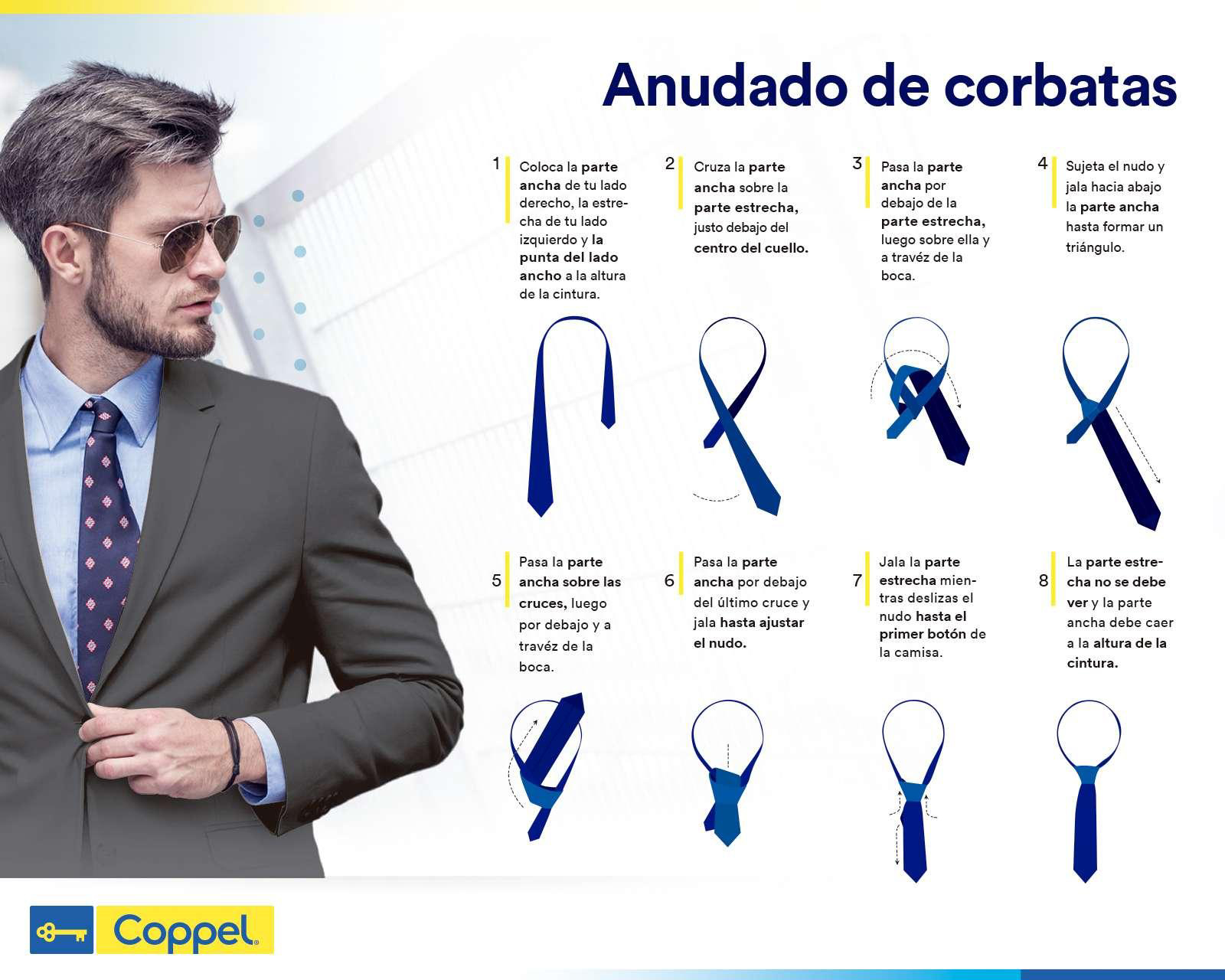 Anudado de corbatas

1 Coloca la parte ancha de tu lado derecho, la estrecha de tu lado izquierdo y la punta del lado ancho a la altura de la cintura.

2 Cruza la parte ancha sobre la parte estrecha, justo debajo del centro del cuello.

3 Pasa la parte ancha por debajo de la parte estrecha, luego sobre ella y a travéz de la boca.

4 Sujeta el nudo y jala hacia abajo la parte ancha hasta formar un triángulo.

5 Pasa la parte ancha sobre las cruces, luego por debajo y a travéz de la boca.

6 Pasa la parte ancha por debajo del último cruce y jala hasta ajustar el nudo.

7 Jala la parte estrecha mientras deslizas el nudo hasta el primer botón de la camisa.

8 La parte estrecha no se debe ver y la parte ancha debe caer a la altura de la cintura.

Coppel