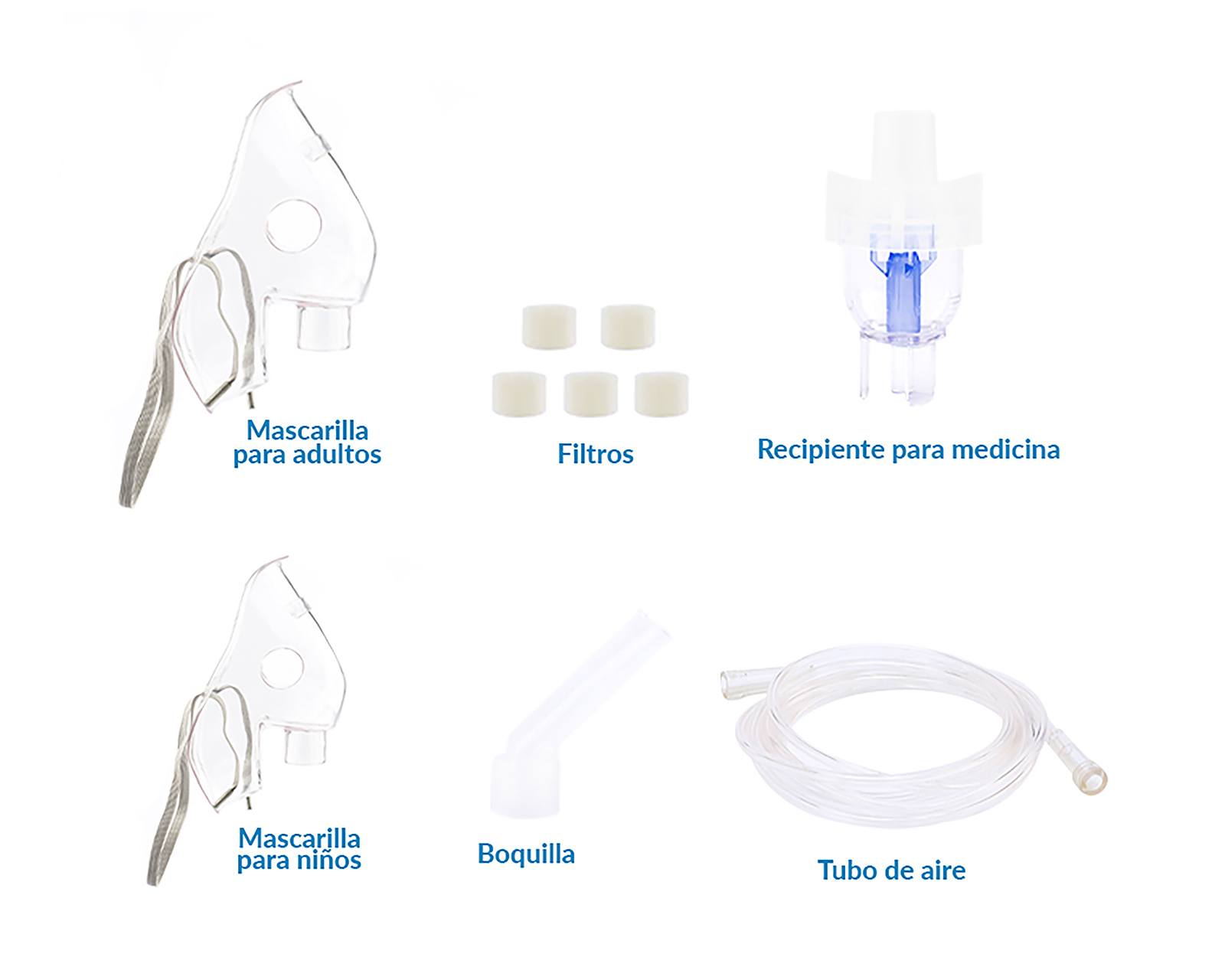 Mascarilla para adultos

Filtros

Recipiente para medicina

Mascarilla para niños

Boquilla

Tubo de aire