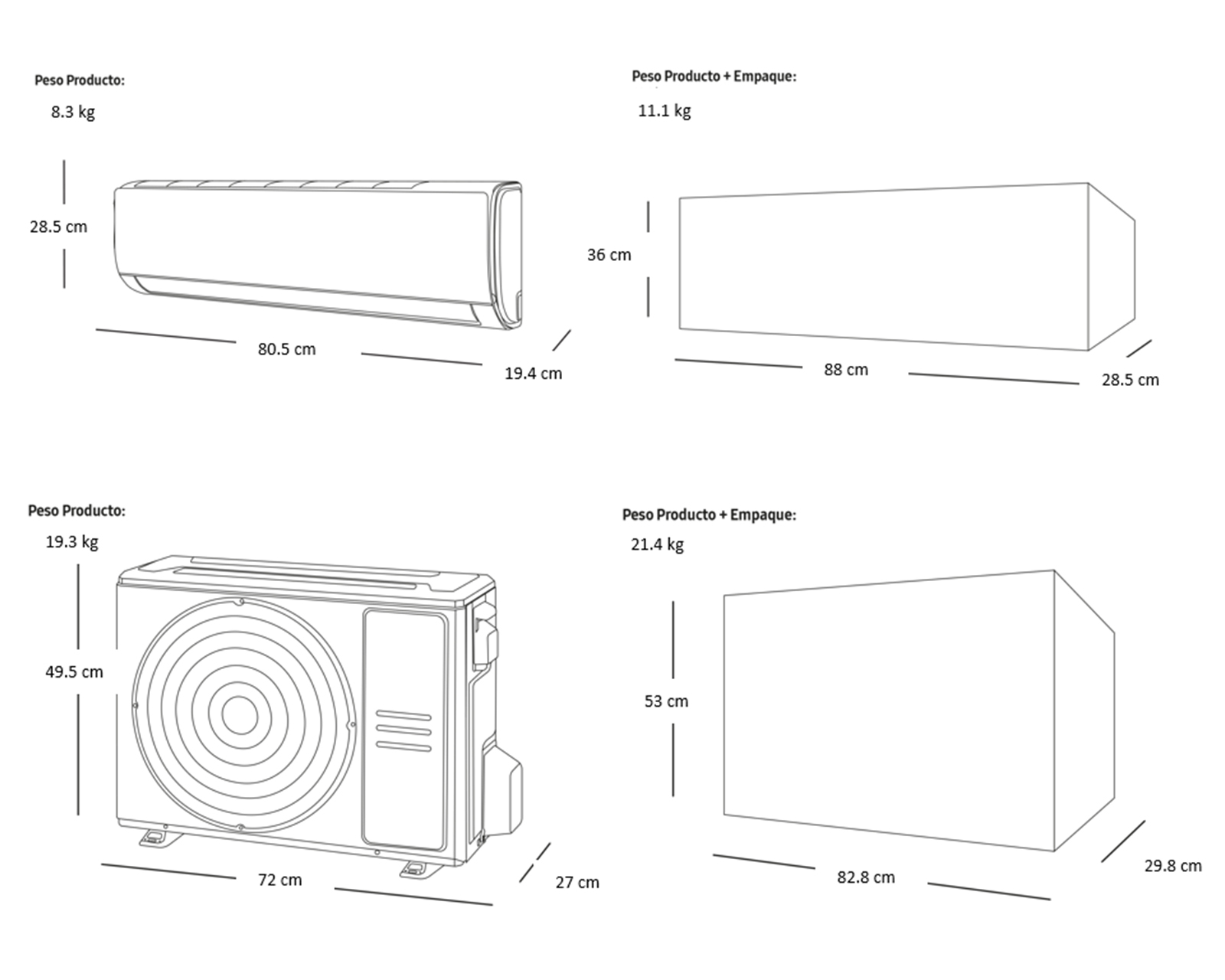 Peso Producto:

8.3 kg

28.5 cm

80.5 cm

19.4 cm

Peso Producto + Empaque:

11.1 kg

36 cm

88 cm

28.5 cm

Peso Producto:

19.3 kg

49.5 cm

72 cm

27 cm

Peso Producto + Empaque:

21.4 kg

53 cm

82.8 cm

29.8 cm