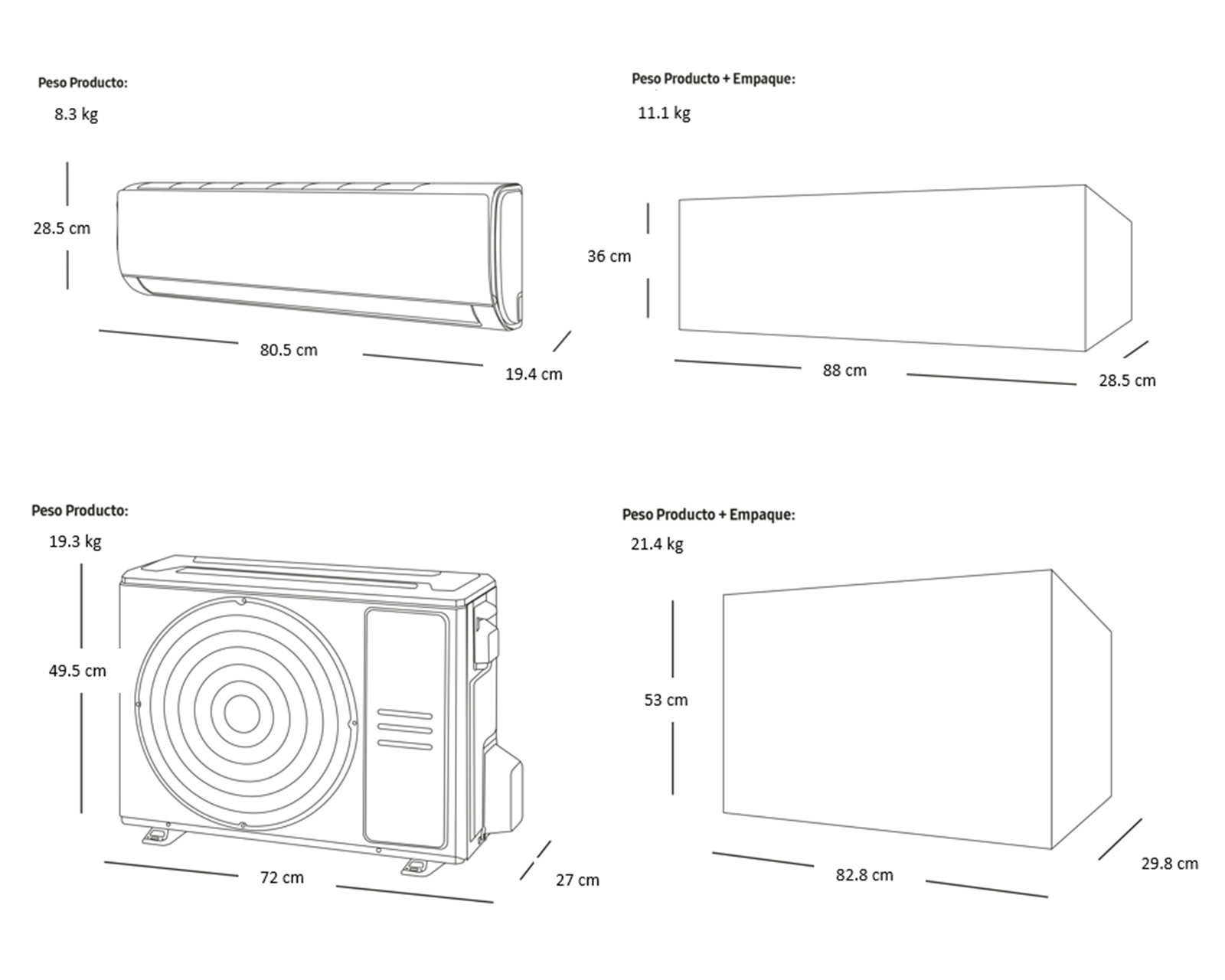 Peso Producto:

8.3 kg

28.5 cm

80.5 cm

19.4 cm

Peso Producto + Empaque:

11.1 kg

36 cm

88 cm

28.5 cm

Peso Producto:

19.3 kg

49.5 cm

72 cm

27 cm

Peso Producto + Empaque:

21.4 kg

53 cm

82.8 cm

29.8 cm