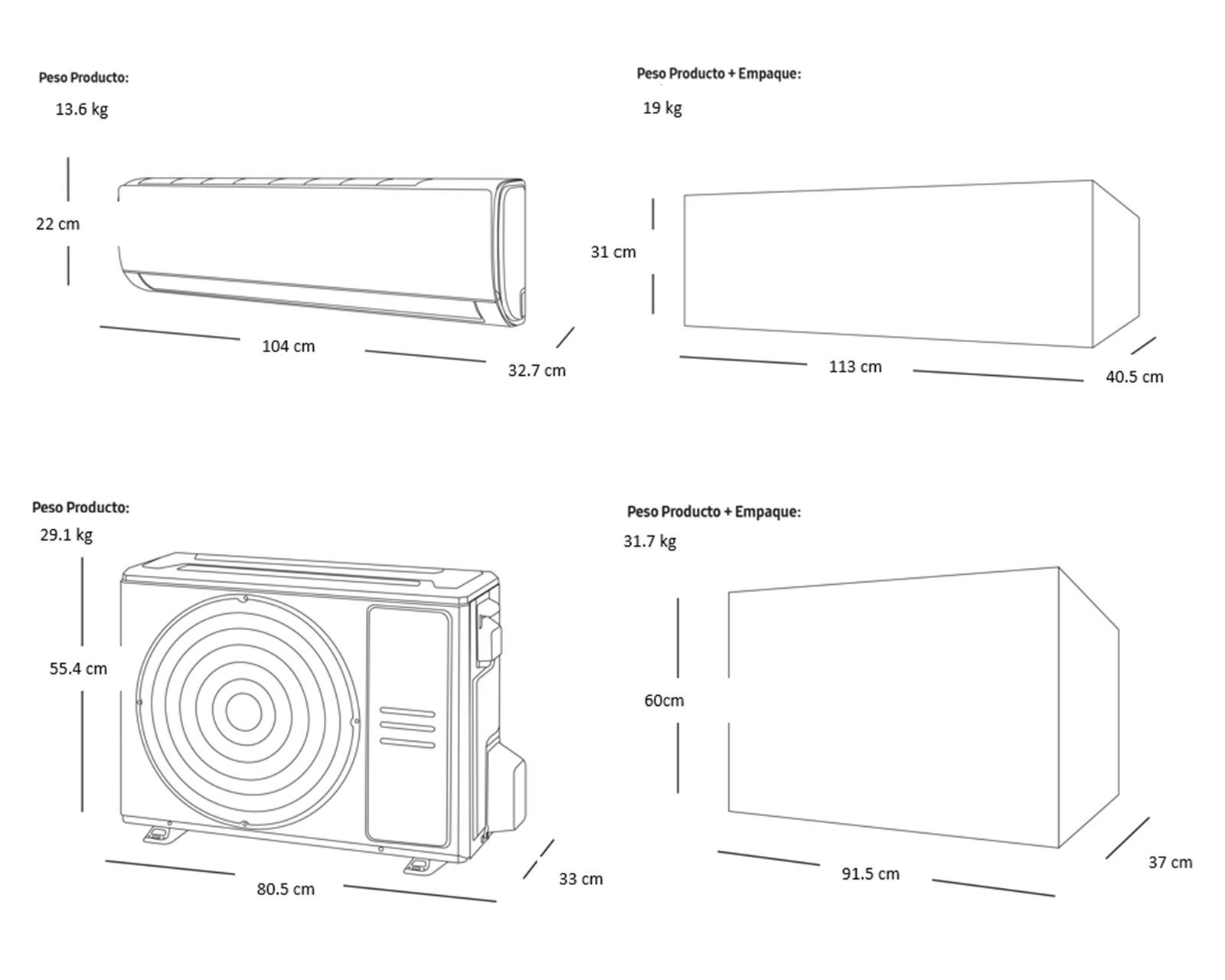 Peso Producto:
13.6 kg

22 cm
104 cm
32.7 cm

Peso Producto + Empaque:
19 kg

31 cm
113 cm
40.5 cm

Peso Producto:
29.1 kg

55.4 cm
80.5 cm
33 cm

Peso Producto + Empaque:
31.7 kg

60cm
91.5 cm
37 cm