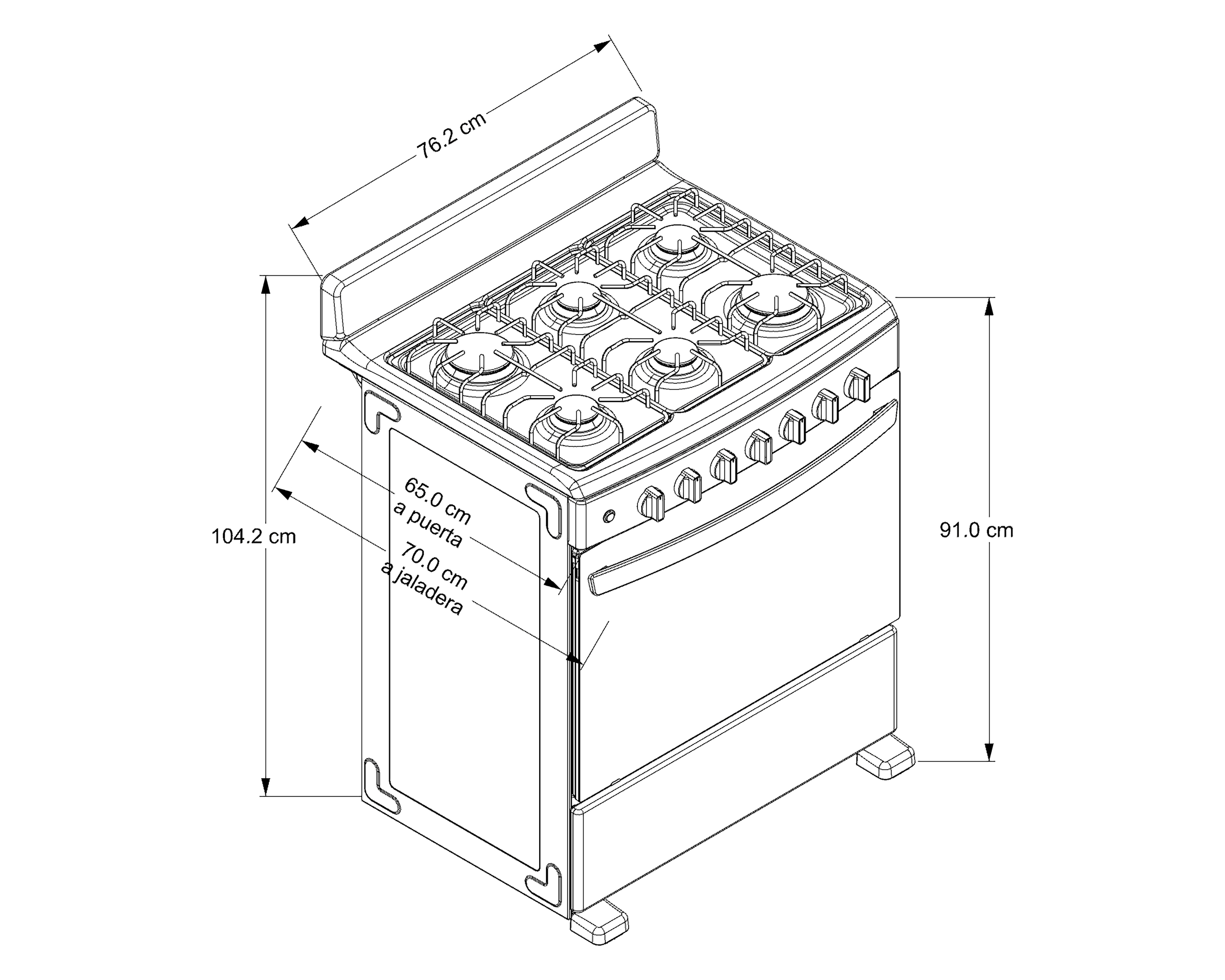 76.2 cm

104.2 cm

65.0 cm
a puerta
70.0 cm
a jaladera

91.0 cm