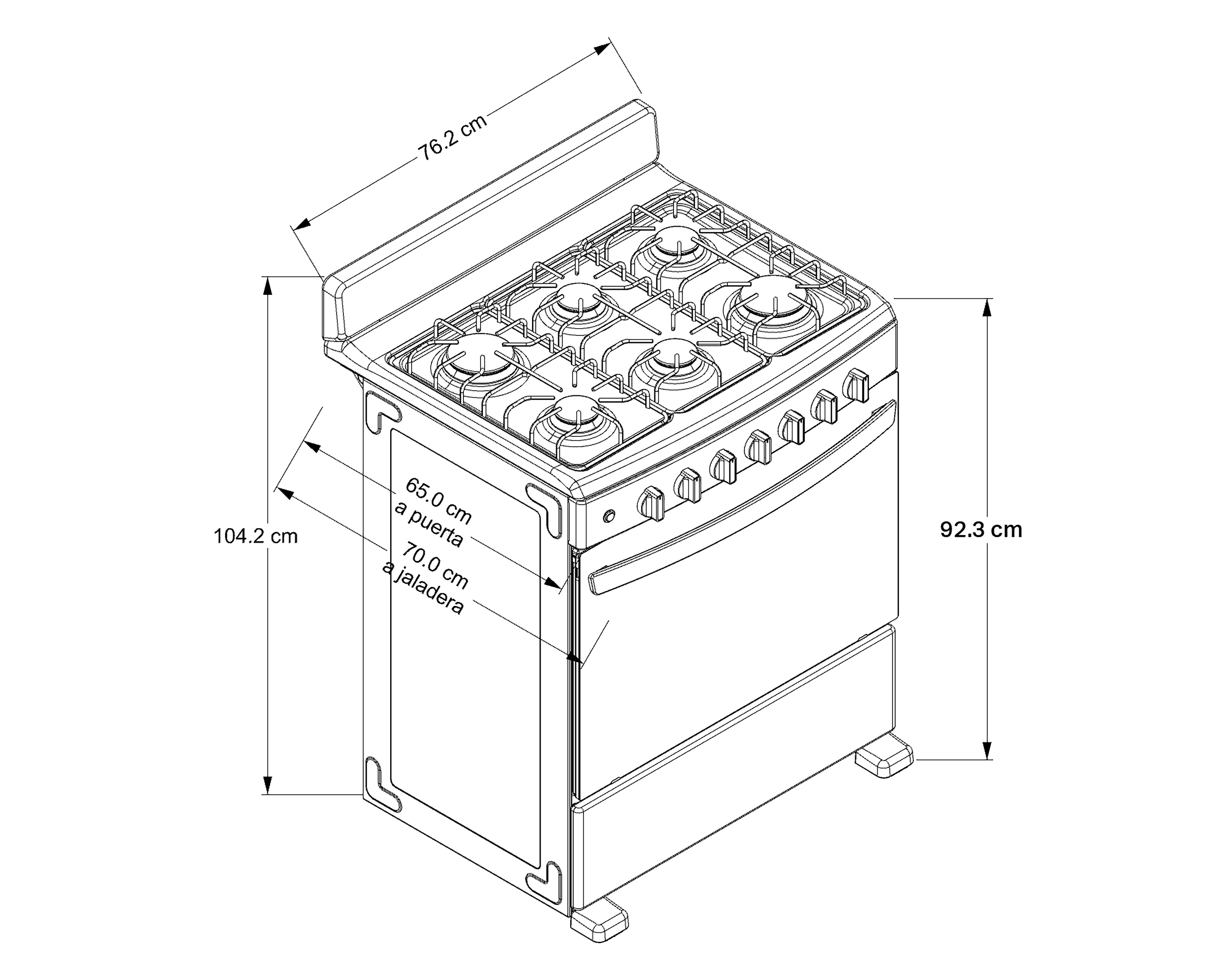 76.2 cm

104.2 cm

65.0 cm
a puerta

70.0 cm
a jaladera

92.3 cm