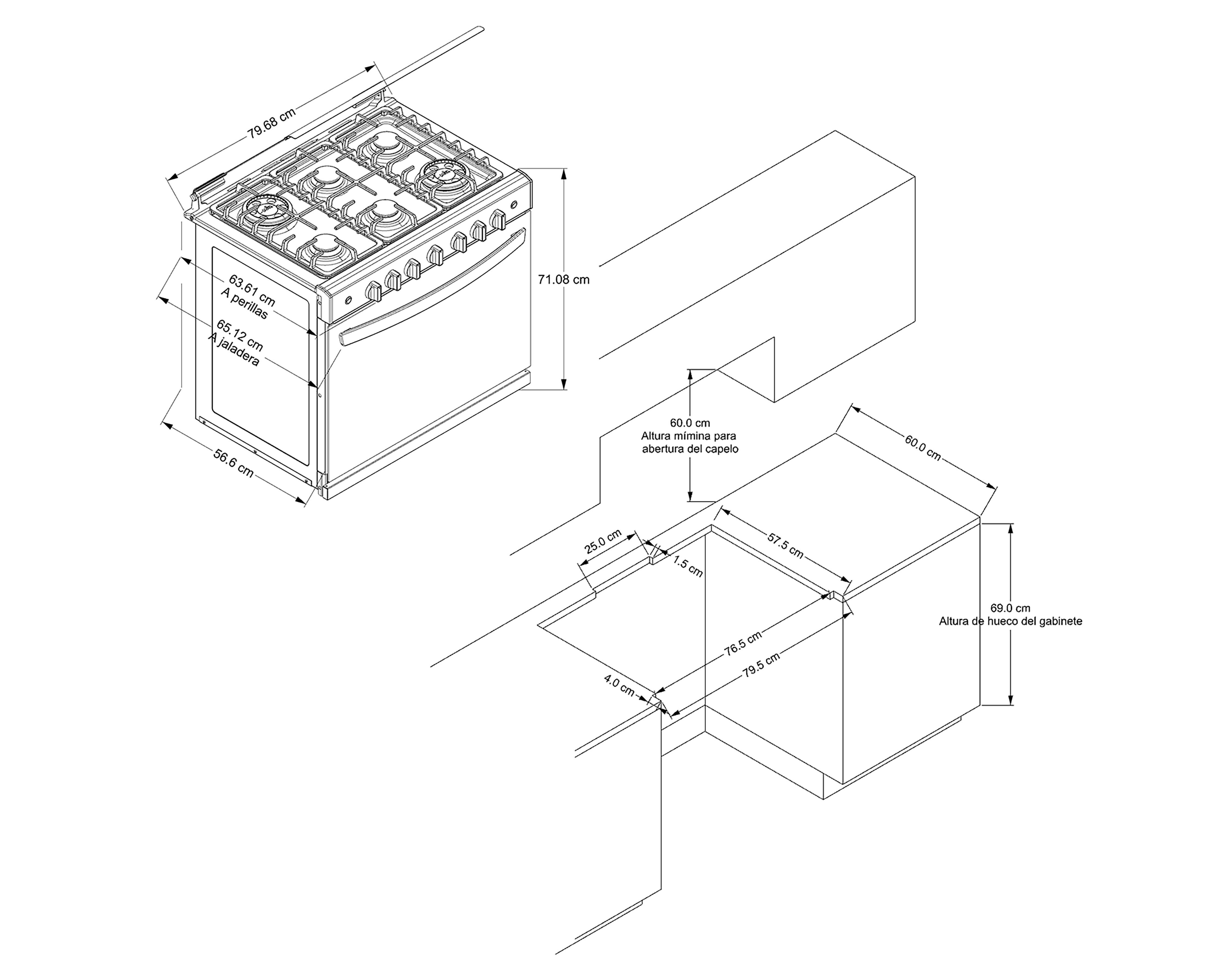 79.68 cm

71.08 cm

63.61 cm
A perillas

65.12 cm
A jaladera

56.6 cm

60.0 cm
Altura mímina para
abertura del capelo

60.0 cm

25.0 cm

1.5 cm

57.5 cm

69.0 cm
Altura de hueco del gabinete

76.5 cm

79.5 cm

4.0 cm