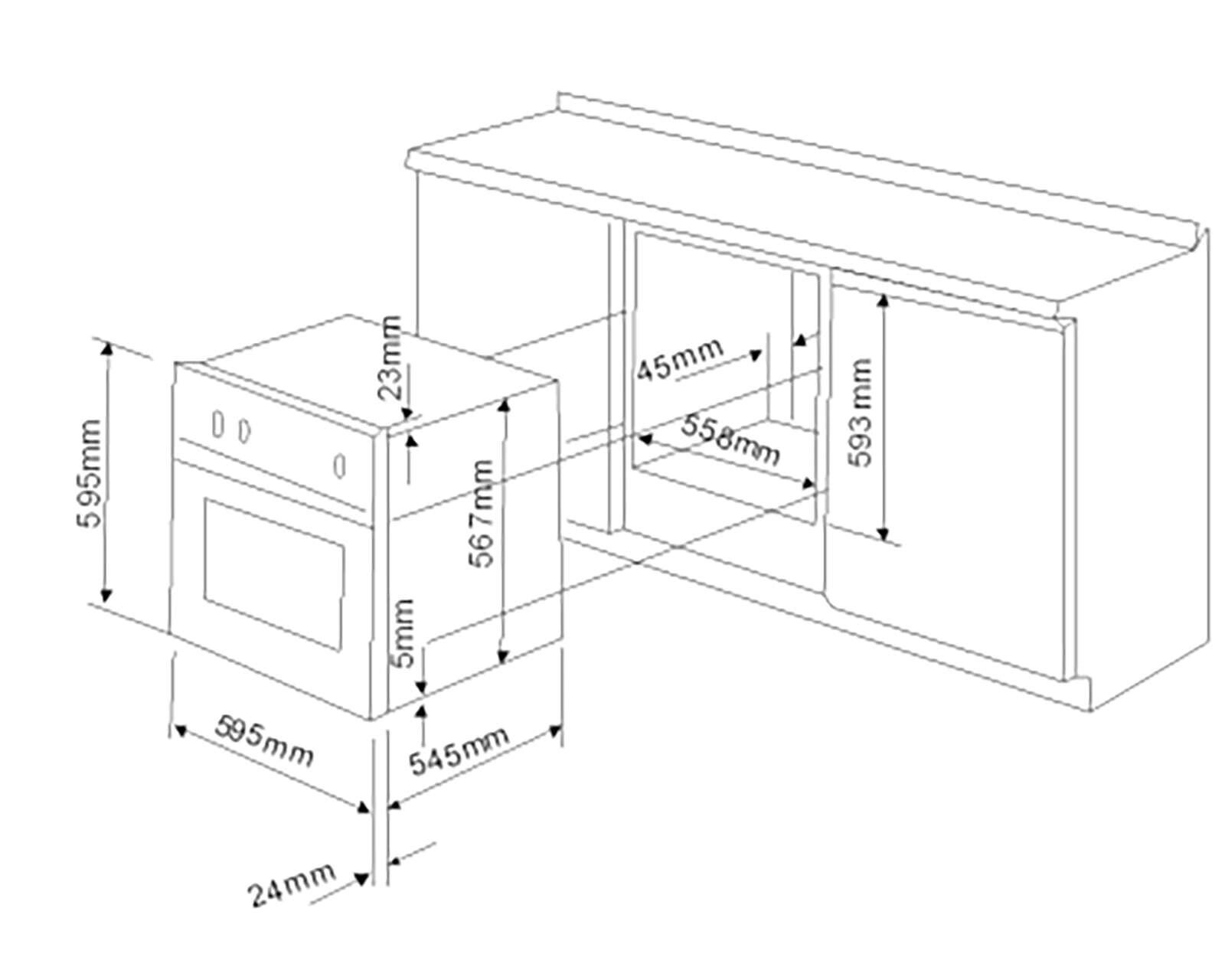 595mm

23mm

567mm

5mm

595mm

545mm

24mm

45mm

558mm

593mm