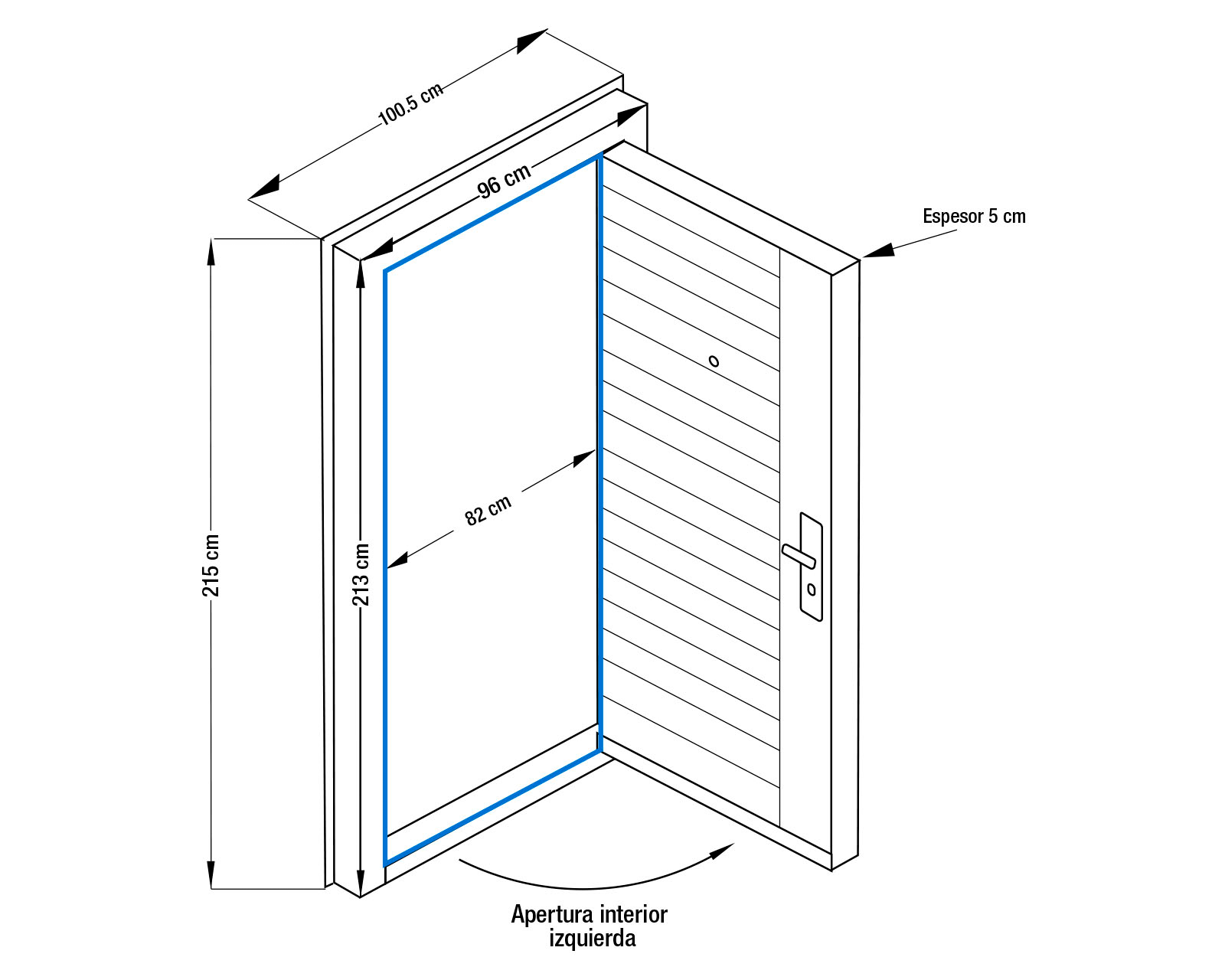 100.5 cm

96 cm

Espesor 5 cm

215 cm

213 cm

82 cm

Apertura interior izquierda