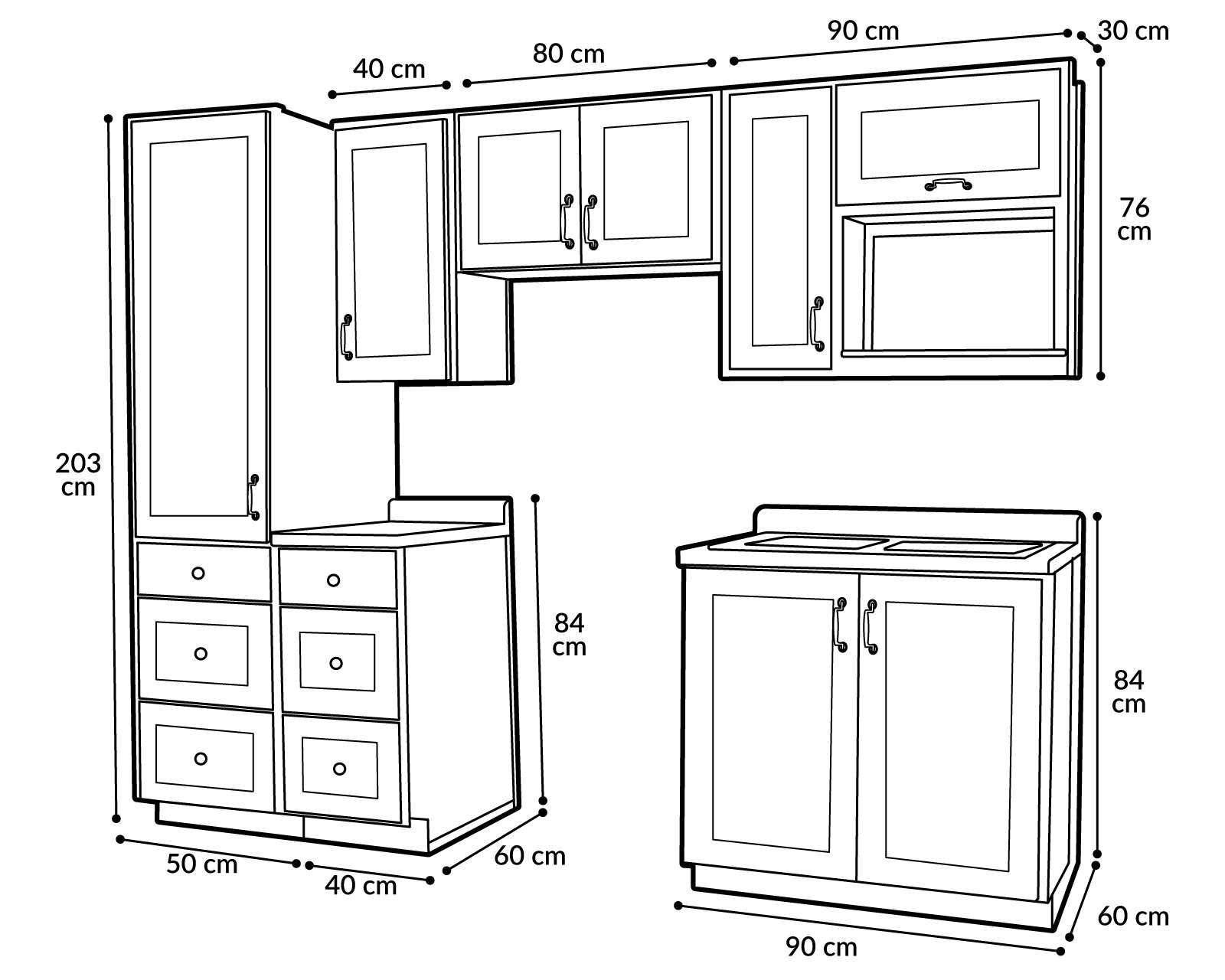 40 cm

80 cm

90 cm

30 cm

76 cm

203 cm

84 cm

84 cm

50 cm

40 cm

60 cm

90 cm

60 cm