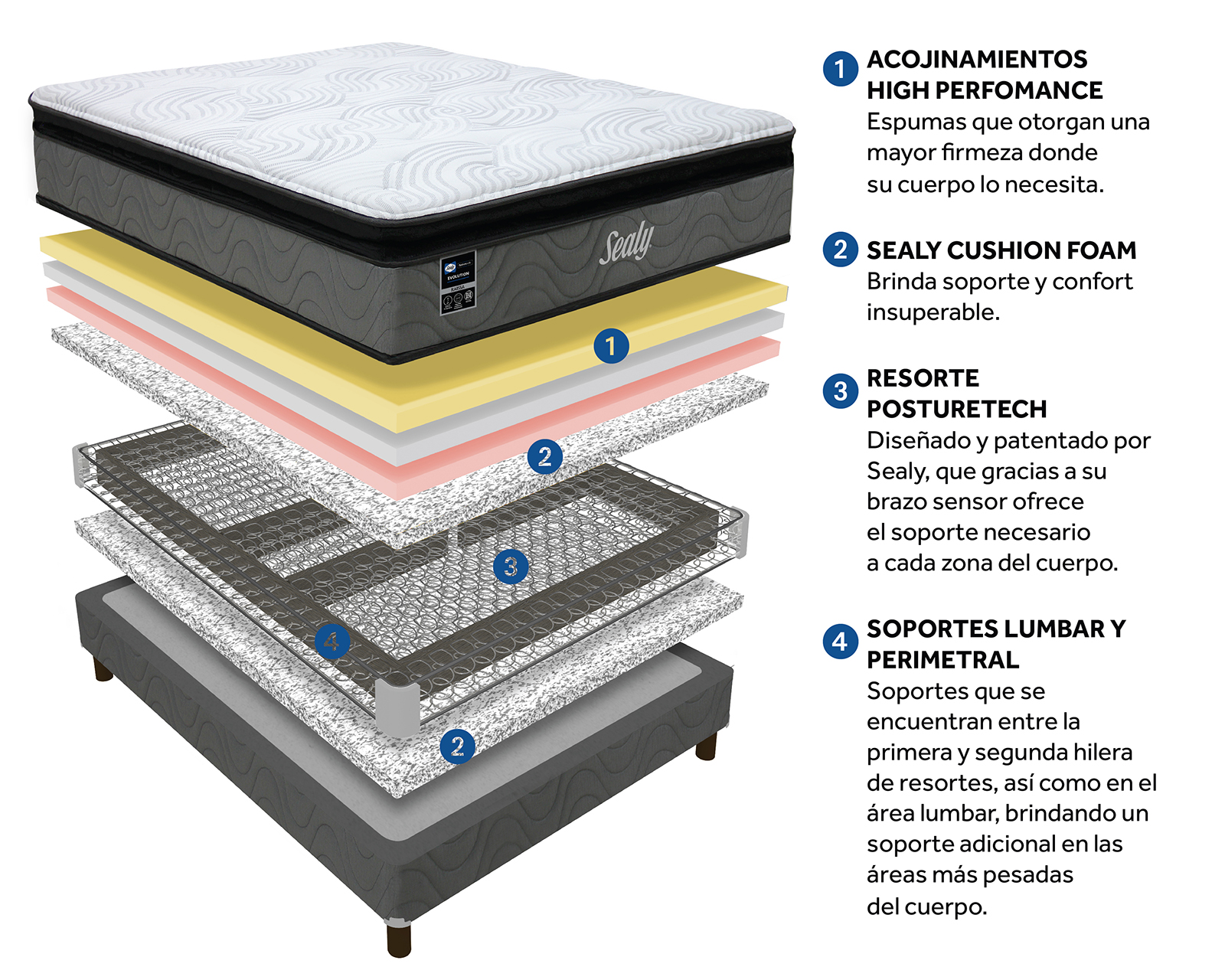 Sealy

EVOLUTION

1

2

3

4

2

1 ACOJINAMIENTOS HIGH PERFOMANCE
Espumas que otorgan una mayor firmeza donde su cuerpo lo necesita.

2 SEALY CUSHION FOAM
Brinda soporte y confort insuperable.

3 RESORTE POSTURETECH
Diseñado y patentado por Sealy, que gracias a su brazo sensor ofrece el soporte necesario a cada zona del cuerpo.

4 SOPORTES LUMBAR Y PERIMETRAL
Soportes que se encuentran entre la primera y segunda hilera de resortes, así como en el área lumbar, brindando un soporte adicional en las áreas más pesadas del cuerpo.