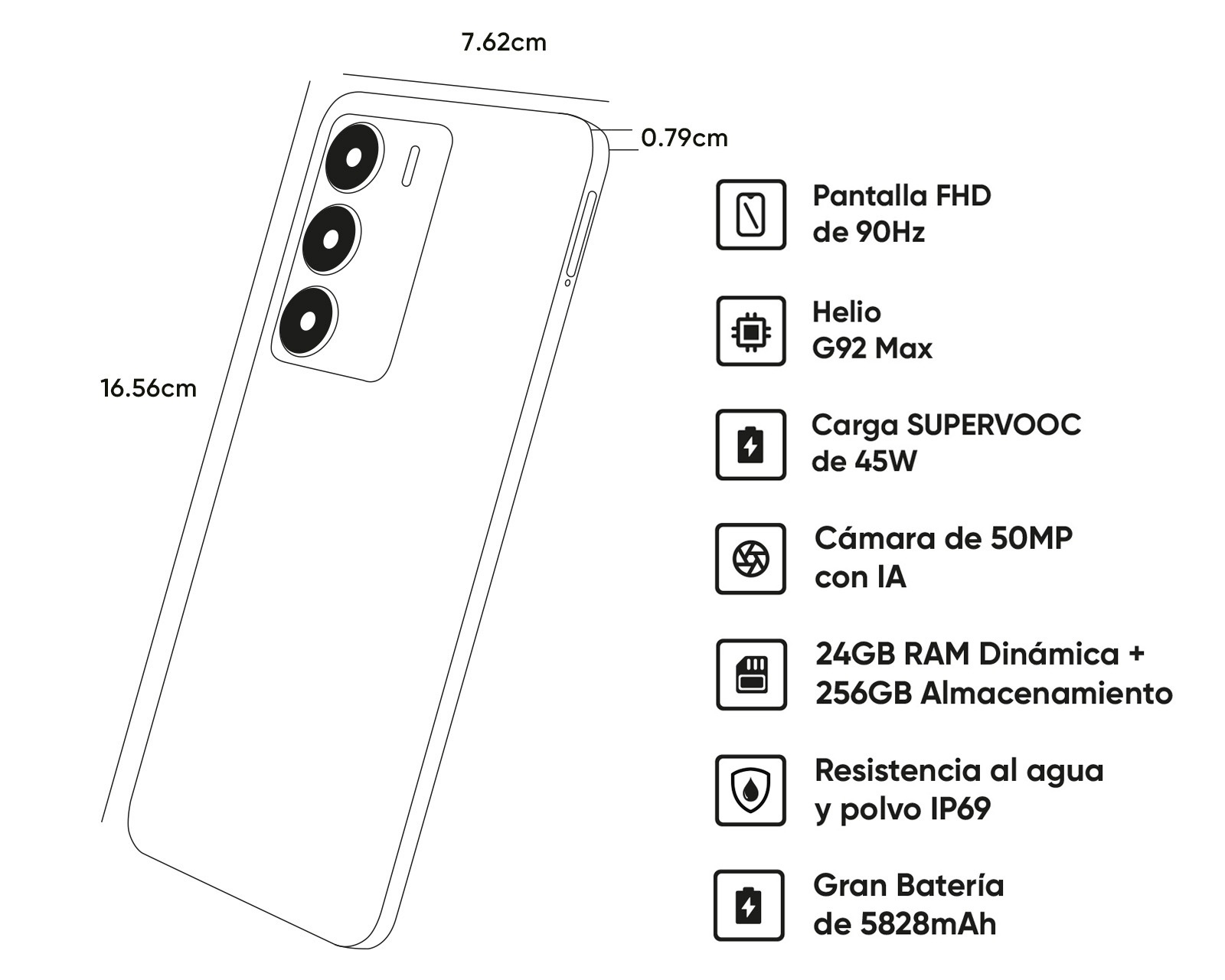 7.62cm

0.79cm

16.56cm

Pantalla FHD de 90Hz

Helio G92 Max

Carga SUPERVOOC de 45W

Cámara de 50MP con IA

24GB RAM Dinámica + 256GB Almacenamiento

Resistencia al agua y polvo IP69

Gran Batería de 5828mAh