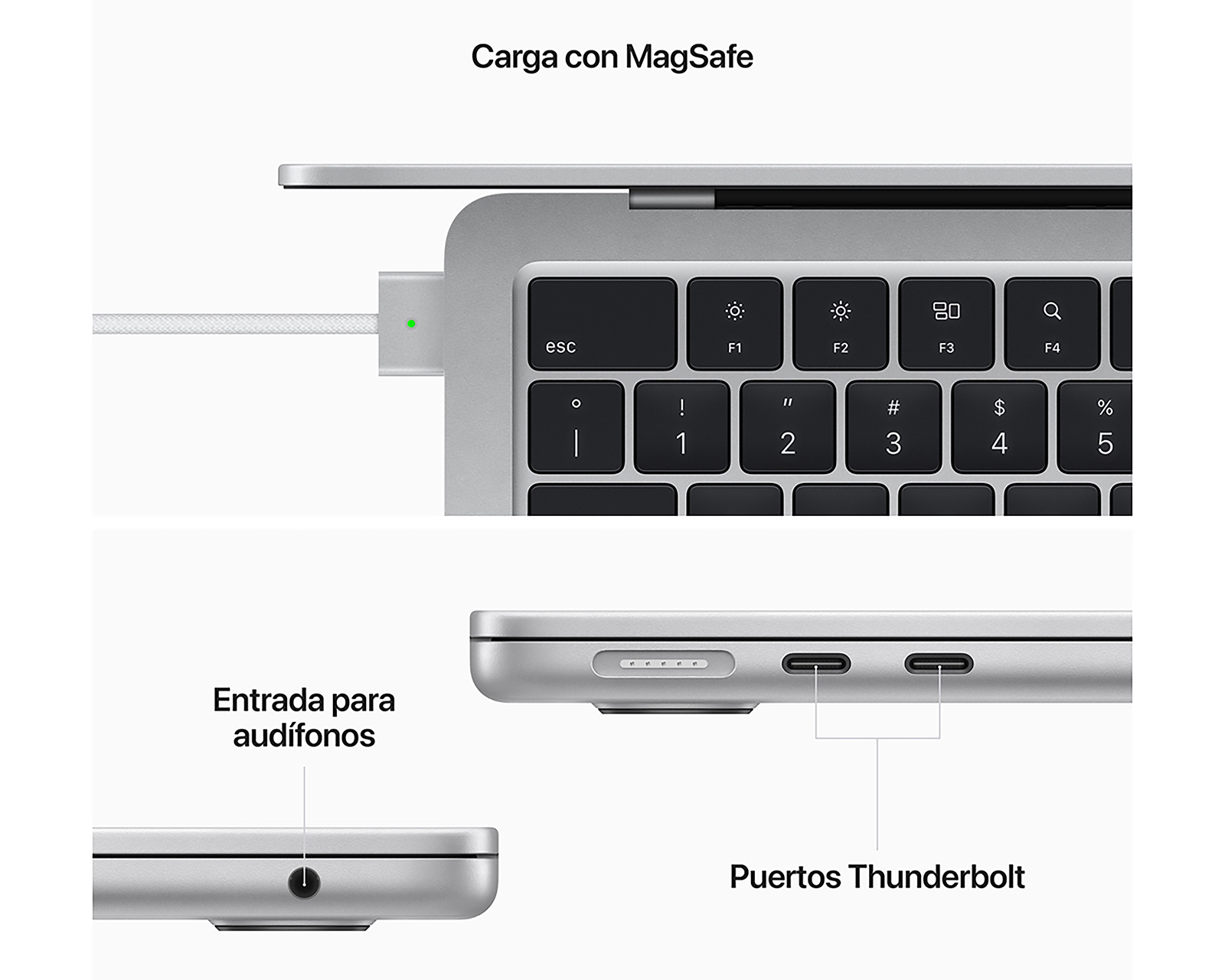 Carga con MagSafe

esc
F1
F2
F3
F4

°
|
!
1
"
2
#
3
$
4
%
5

Entrada para audífonos

Puertos Thunderbolt