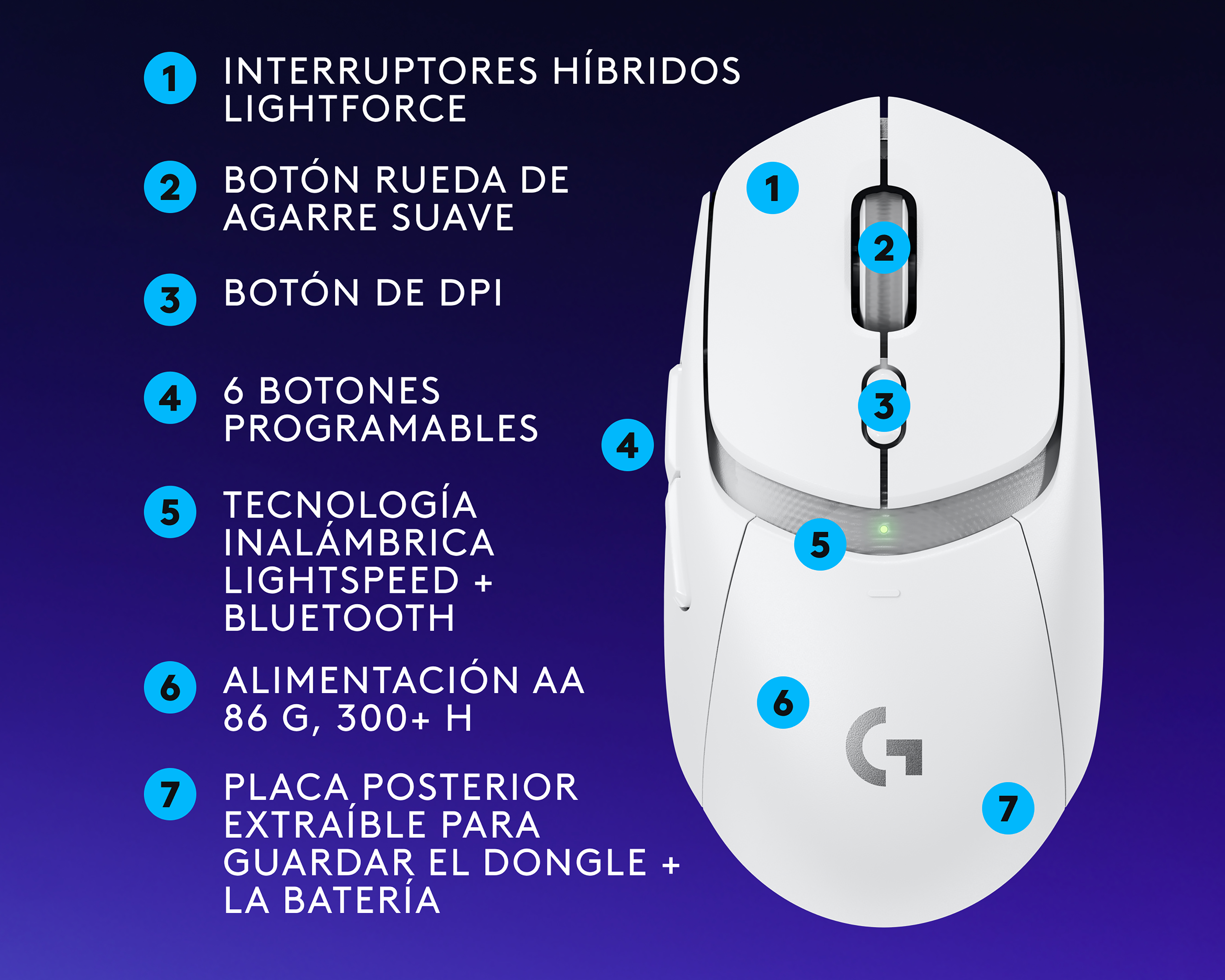 1 INTERRUPTORES HÍBRIDOS LIGHTFORCE

2 BOTÓN RUEDA DE AGARRE SUAVE

3 BOTÓN DE DPI

4 6 BOTONES PROGRAMABLES

5 TECNOLOGÍA INALÁMBRICA LIGHTSPEED + BLUETOOTH

6 ALIMENTACIÓN AA 86 G, 300+ H

7 PLACA POSTERIOR EXTRAÍBLE PARA GUARDAR EL DONGLE + LA BATERÍA

1

2

3

4

5

6

7