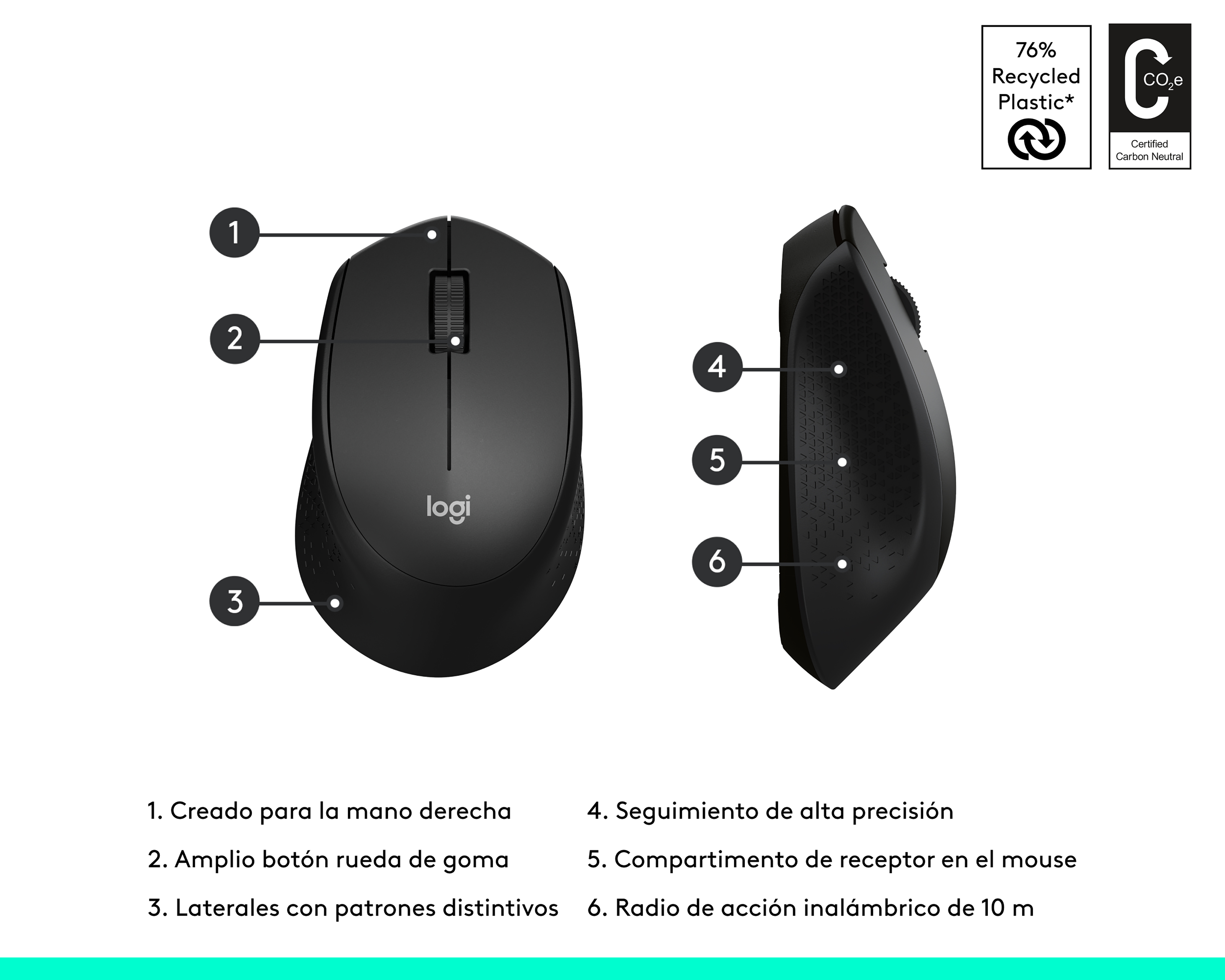 76% Recycled Plastic*

$CO_2e$

Certified Carbon Neutral

1

2

3

logi

4

5

6

1. Creado para la mano derecha

2. Amplio botón rueda de goma

3. Laterales con patrones distintivos

4. Seguimiento de alta precisión

5. Compartimento de receptor en el mouse

6. Radio de acción inalámbrico de 10 m