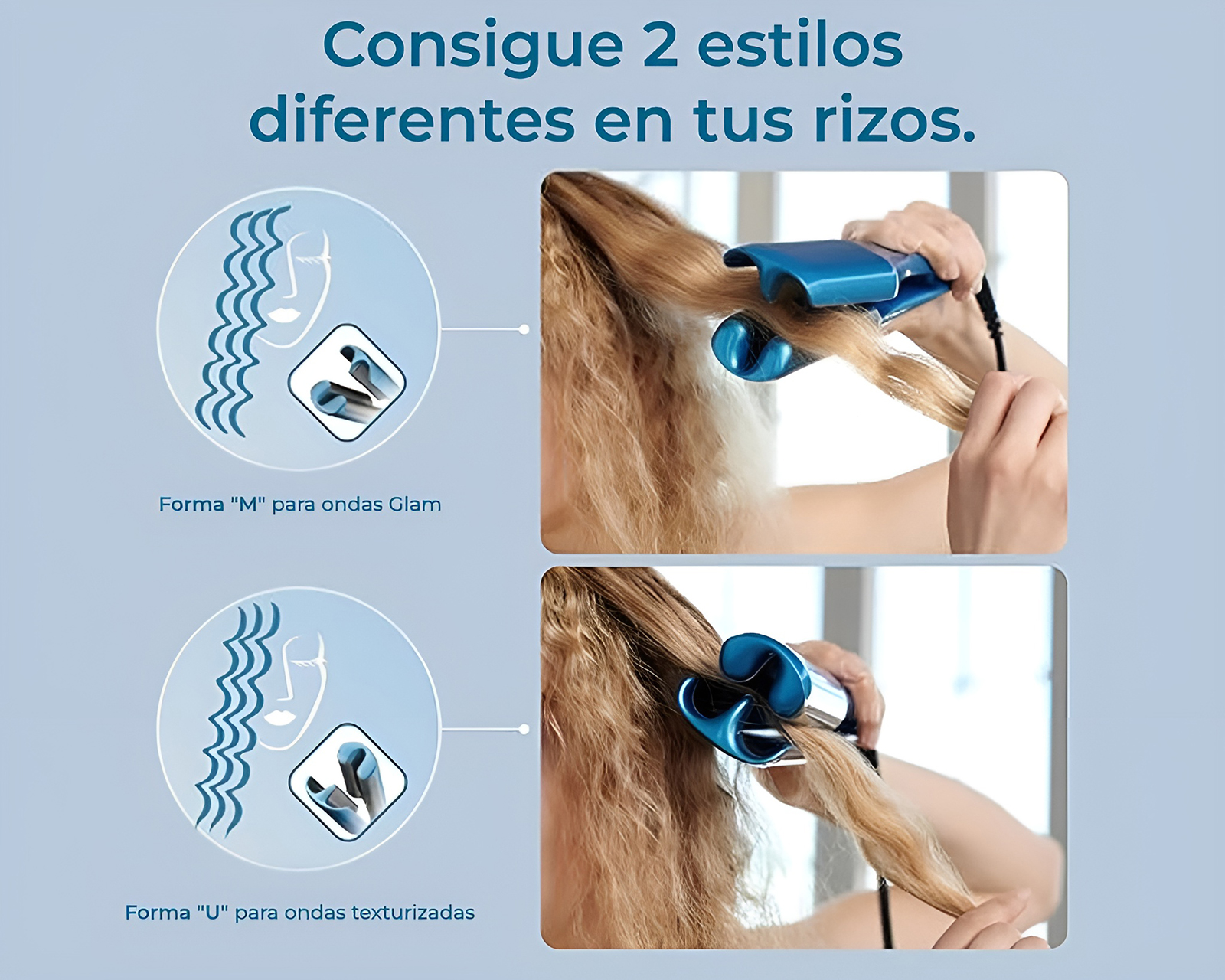 Consigue 2 estilos diferentes en tus rizos.

Forma "M" para ondas Glam

Forma "U" para ondas texturizadas