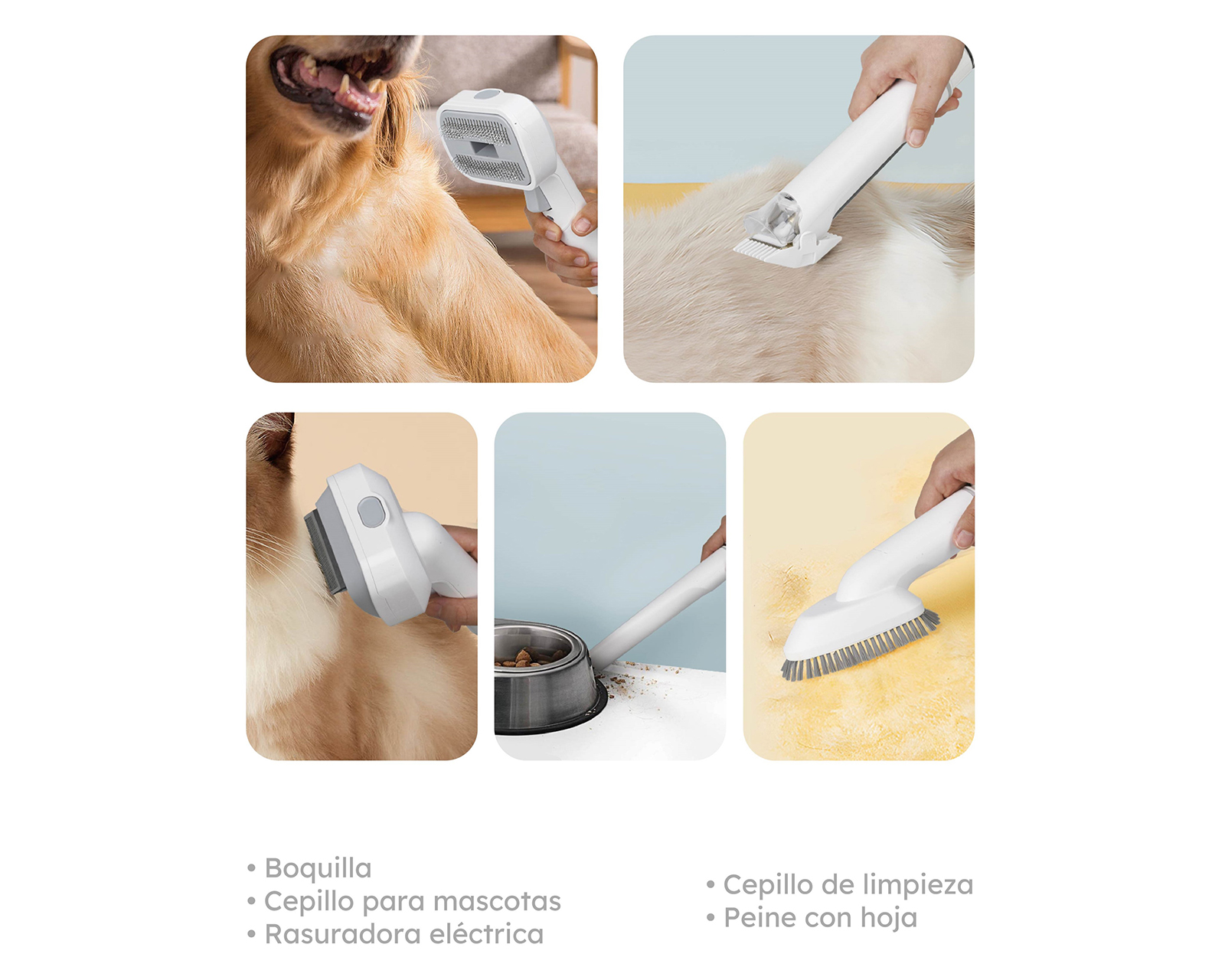 • Boquilla
• Cepillo para mascotas
• Rasuradora eléctrica

• Cepillo de limpieza
• Peine con hoja